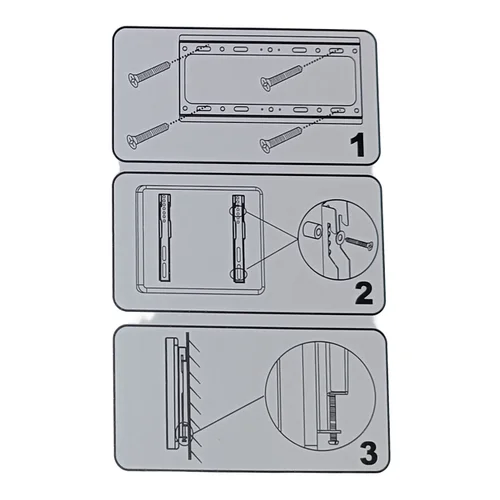 1

2

3